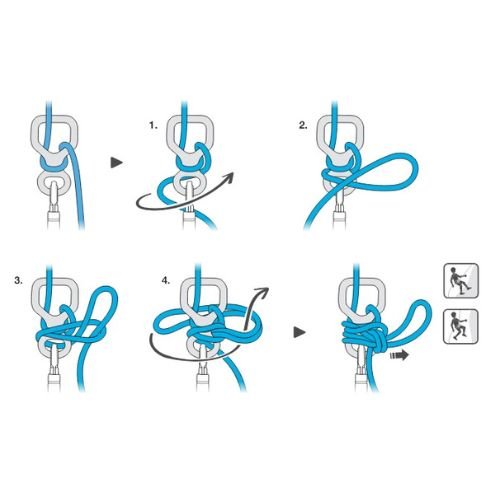 1.

2.

3.

4.