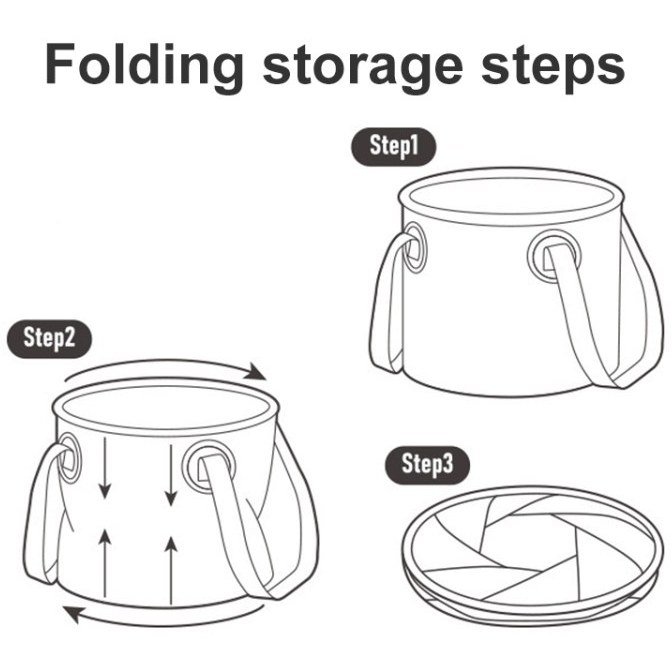 Folding storage steps

Step1

Step2

Step3