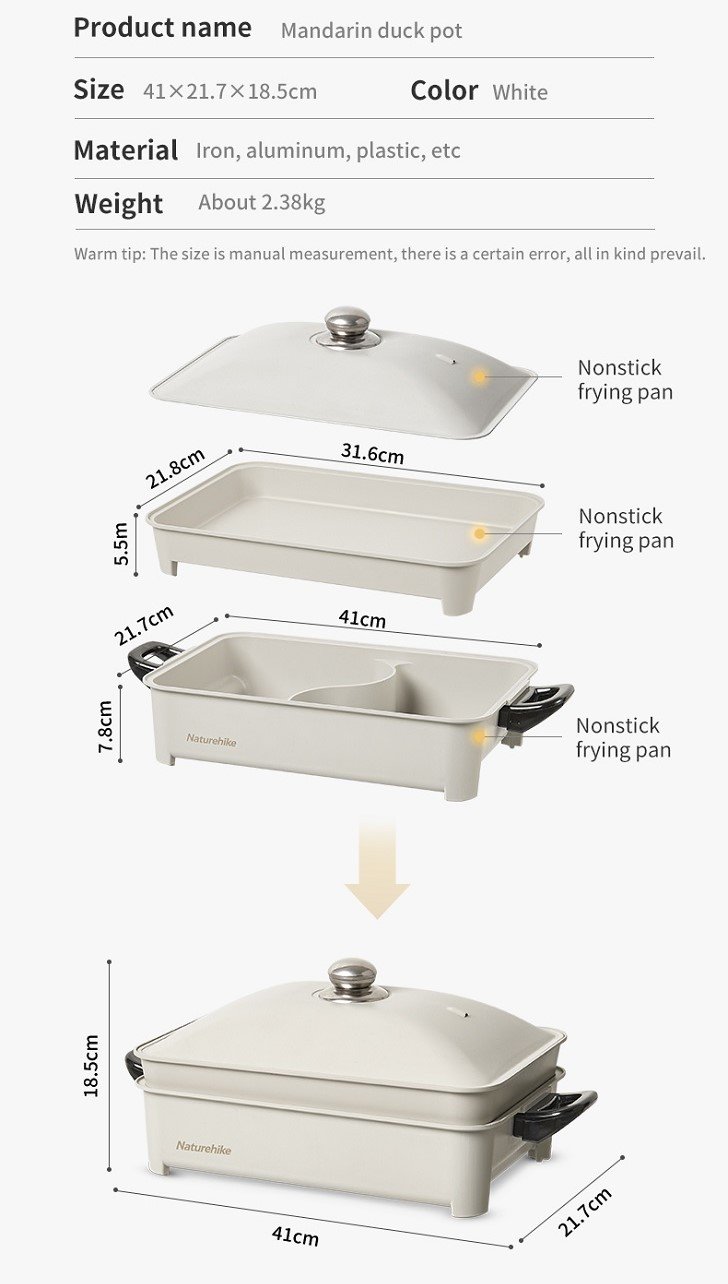 Product name Mandarin duck pot

Size 41×21.7×18.5cm Color White

Material Iron, aluminum, plastic, etc

Weight About 2.38kg

Warm tip: The size is manual measurement, there is a certain error, all in kind prevail.

Nonstick frying pan

21.8cm

31.6cm

5.5m

Nonstick frying pan

21.7cm

41cm

7.8cm

Naturehike

Nonstick frying pan

18.5cm

Naturehike

41cm

21.7cm